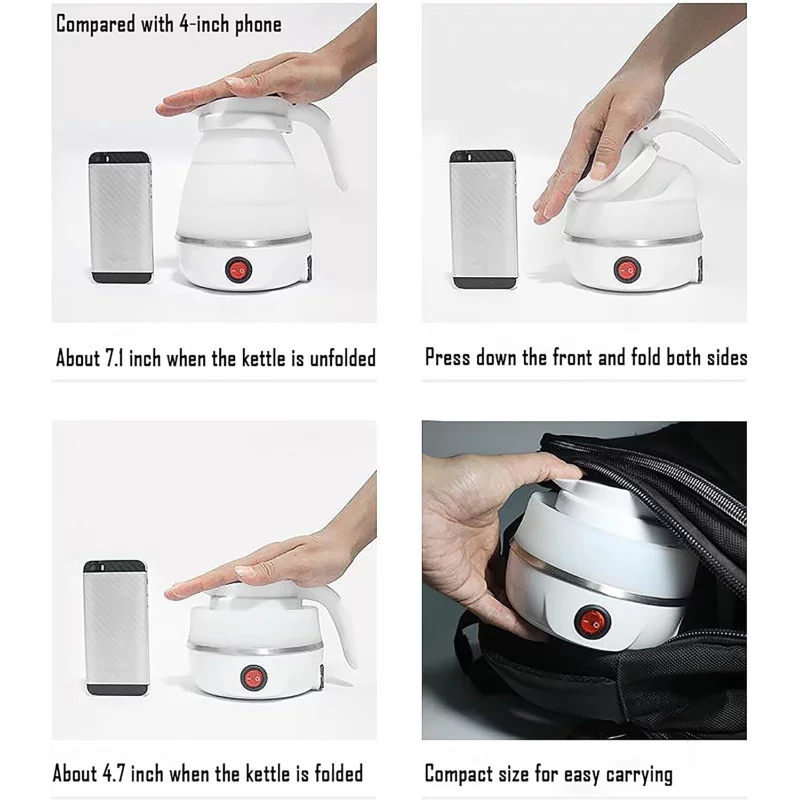 Compared with 4-inch phone

About 7.1 inch when the kettle is unfolded

Press down the front and fold both sides

About 4.7 inch when the kettle is folded

Compact size for easy carrying